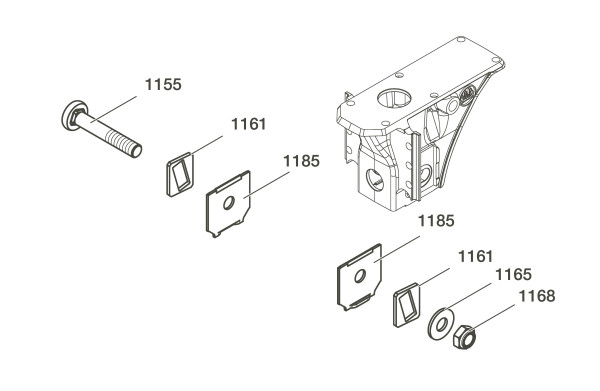 1155

1161

1185

1185

1161

1165

1168