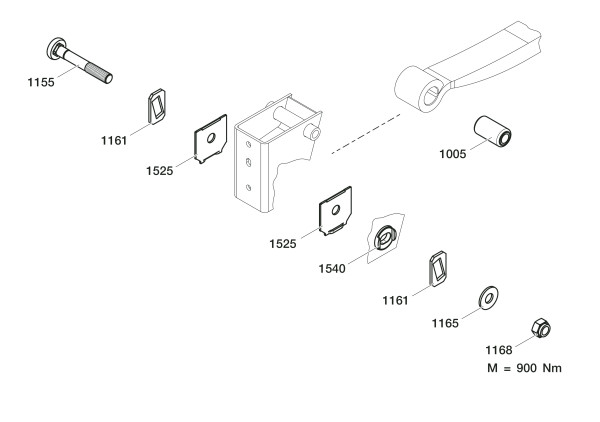 1155
1161
1525
1005
1525
1540
1161
1165
1168
M = 900 Nm