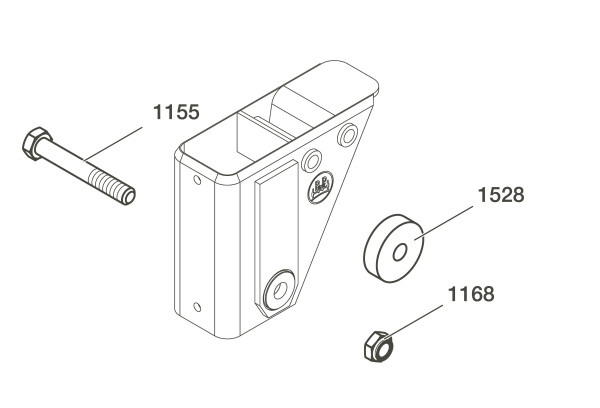 1155

1528

1168