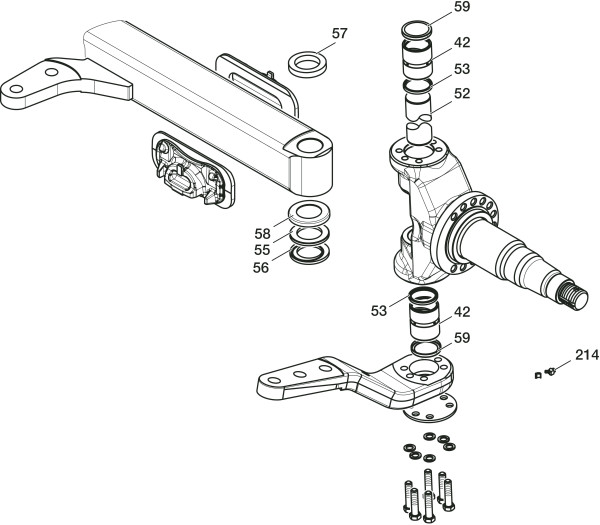 59
57
42
53
52
58
55
56
53
42
59
214