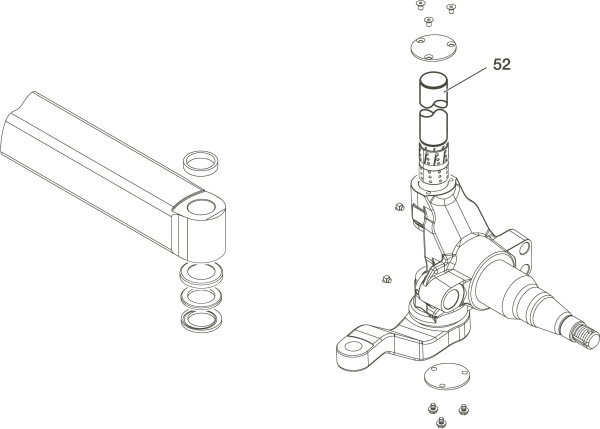 52