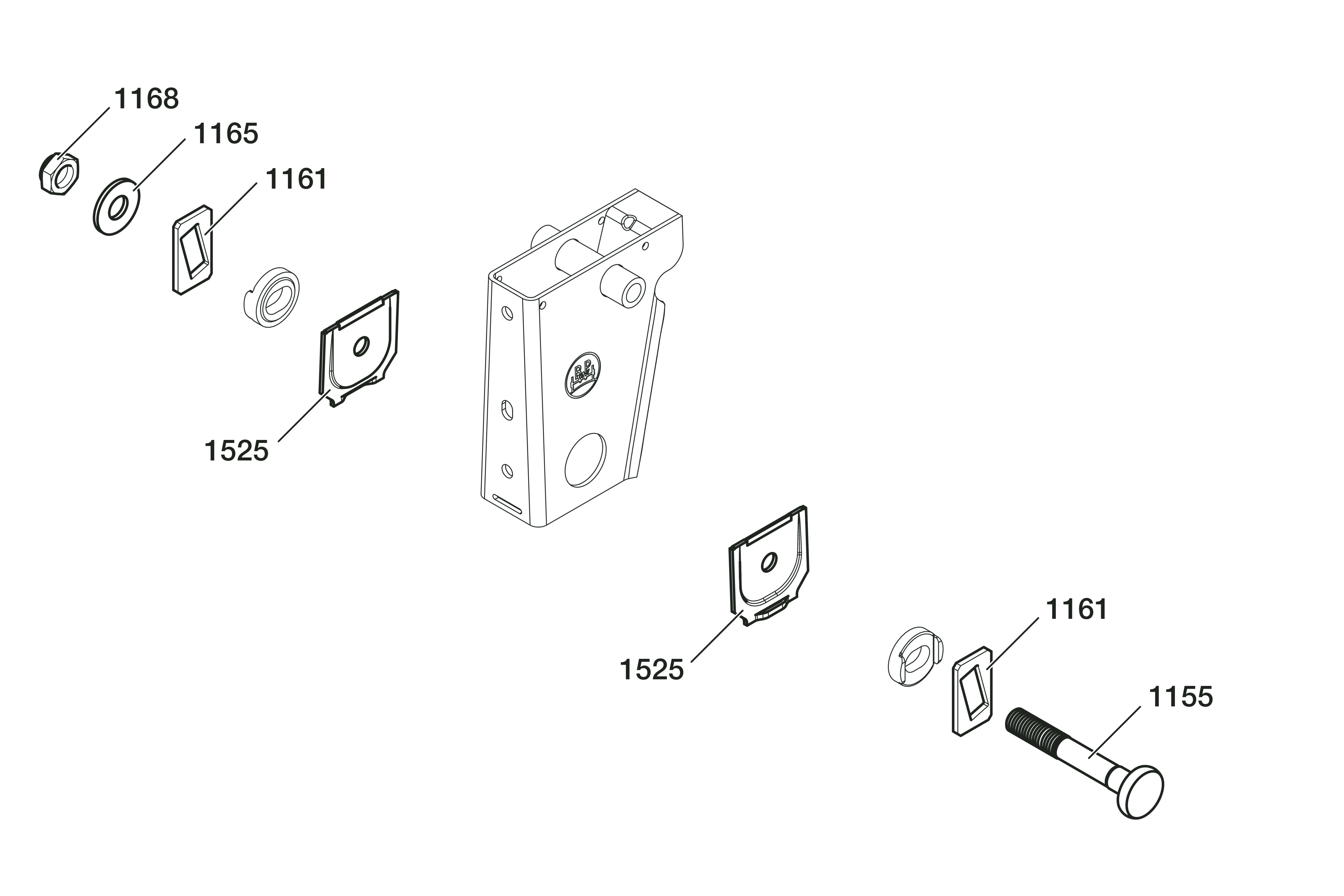 1168
1165
1161
1525
BPW
1525
1161
1155