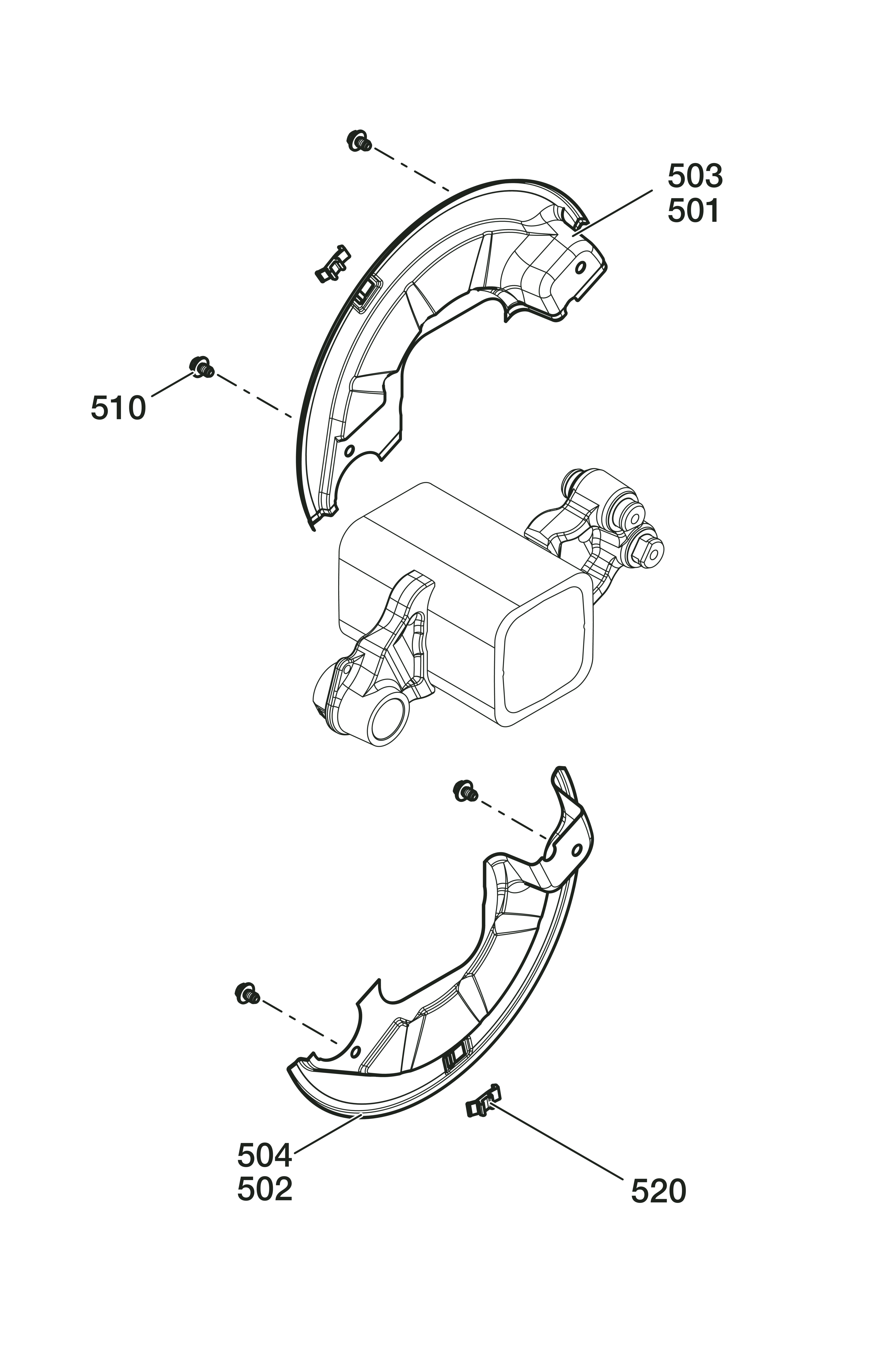 503
501

510

504
502

520