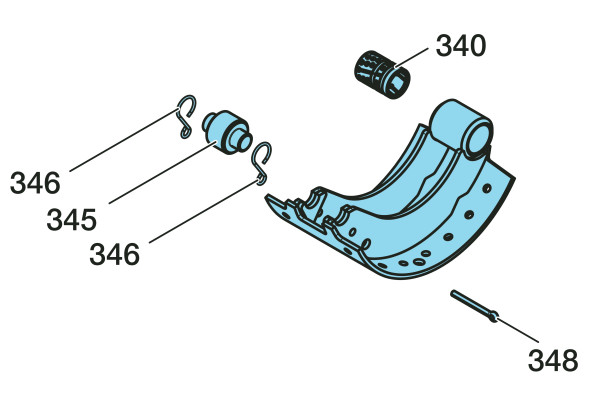 340
346
345
346
348