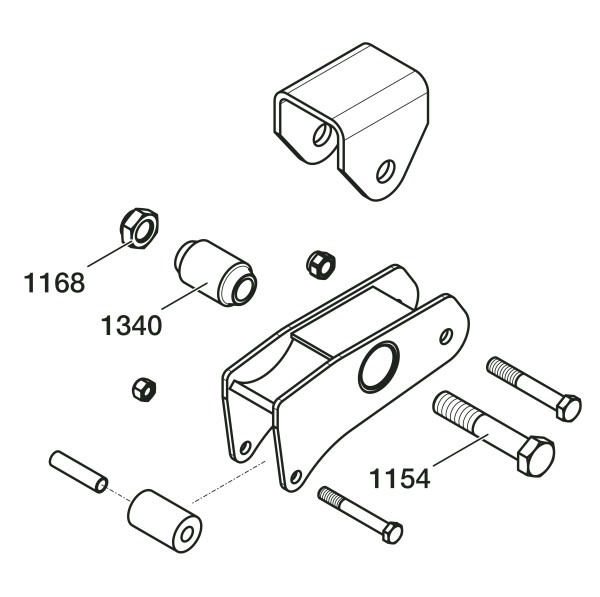 1168

1340

1154