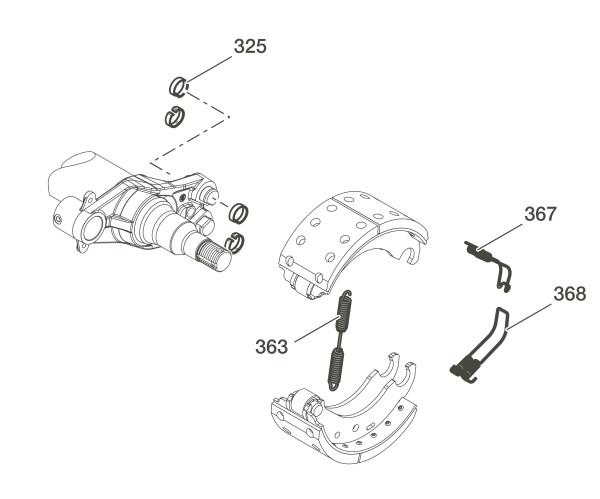 325

367

368

363