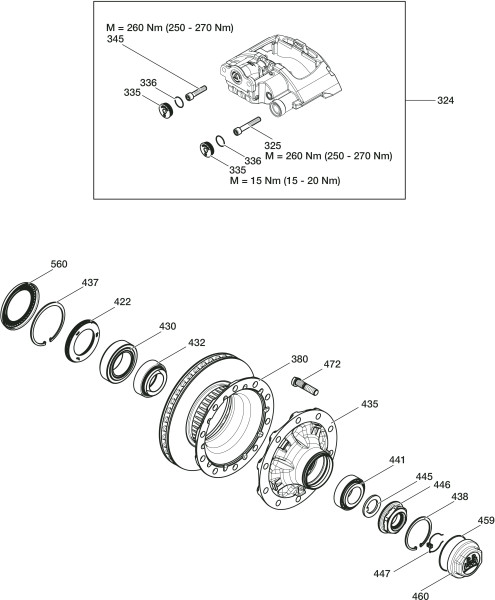 M = 260 Nm (250 - 270 Nm)
345
336
335
324
325
M = 260 Nm (250 - 270 Nm)
336
335
M = 15 Nm (15 - 20 Nm)

560
437
422
430
432
380
472
435
441
445
446
438
459
447
460