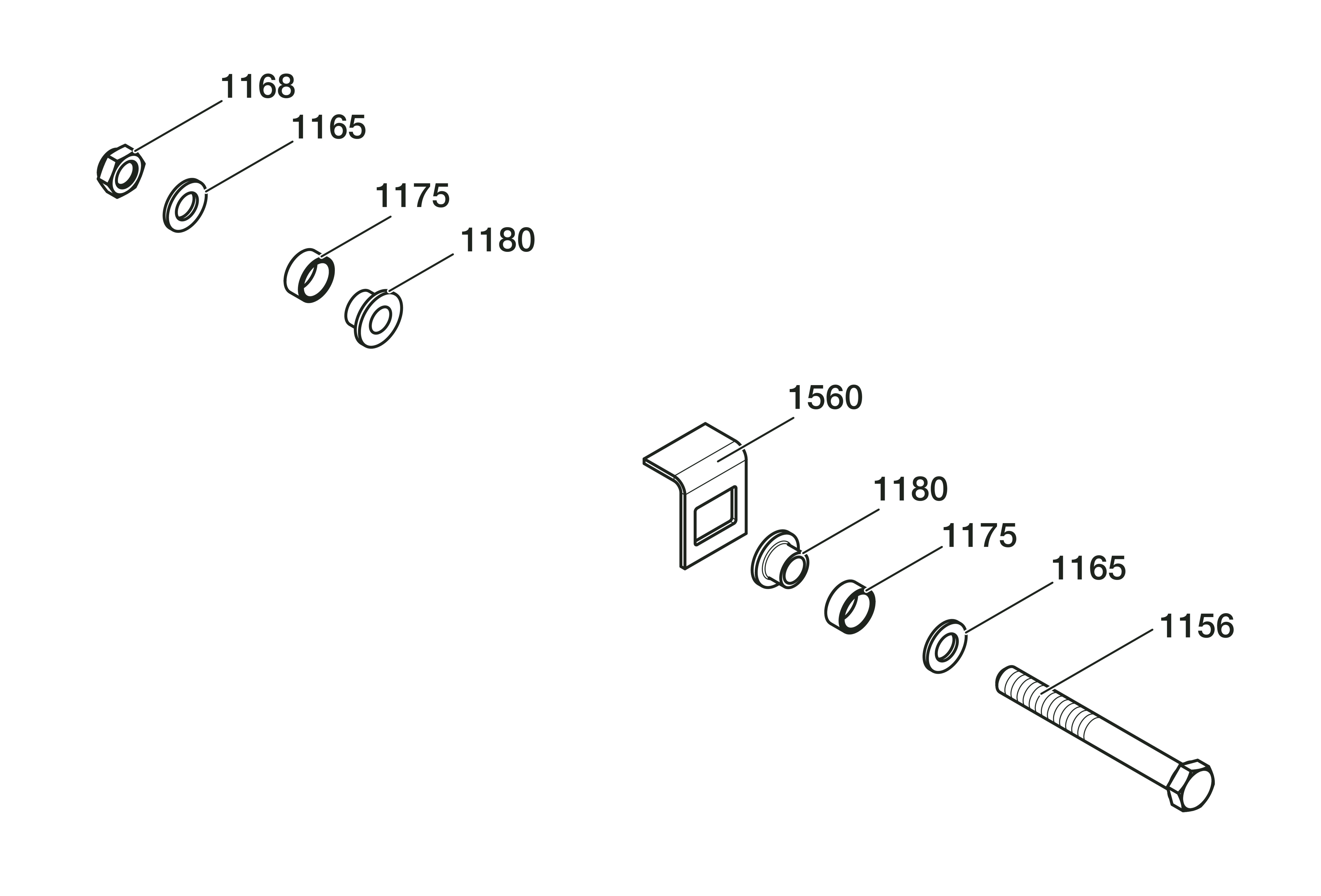 1168
1165
1175
1180
1560
1180
1175
1165
1156