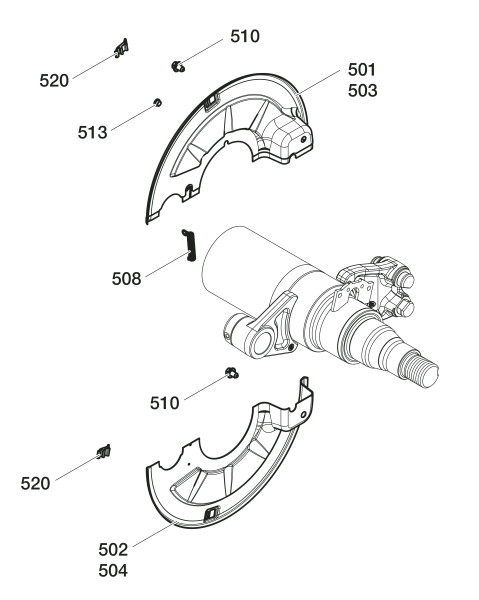 510
520
501
503
513
508
510
520
502
504