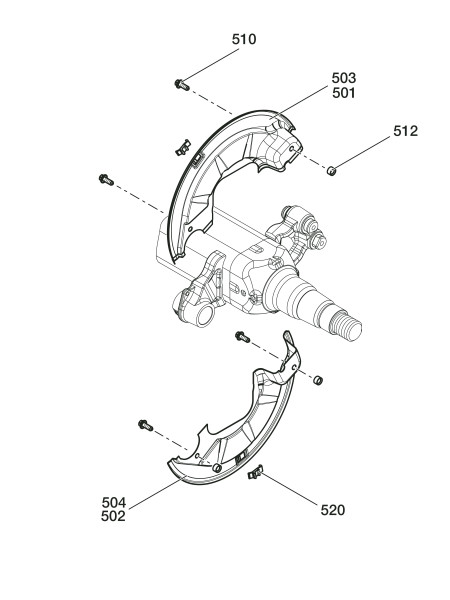 510

503
501

512

504
502

520