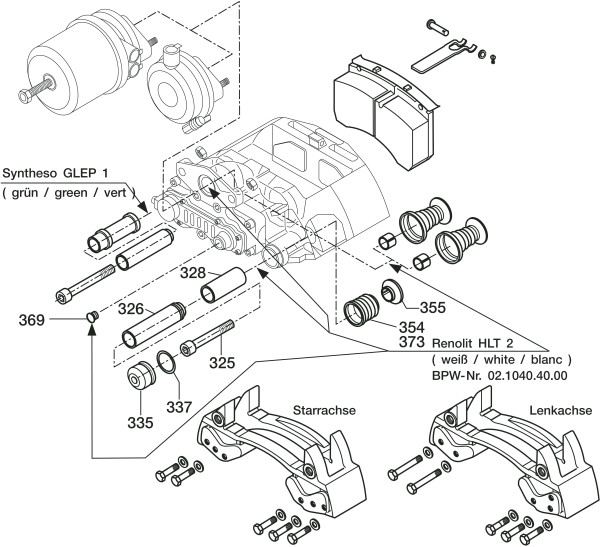 Syntheso GLEP 1
( grün / green / vert )

328

326

369

325

337

335

355

354

373 Renolit HLT 2
( weiß / white / blanc )
BPW-Nr. 02.1040.40.00

Starrachse

Lenkachse