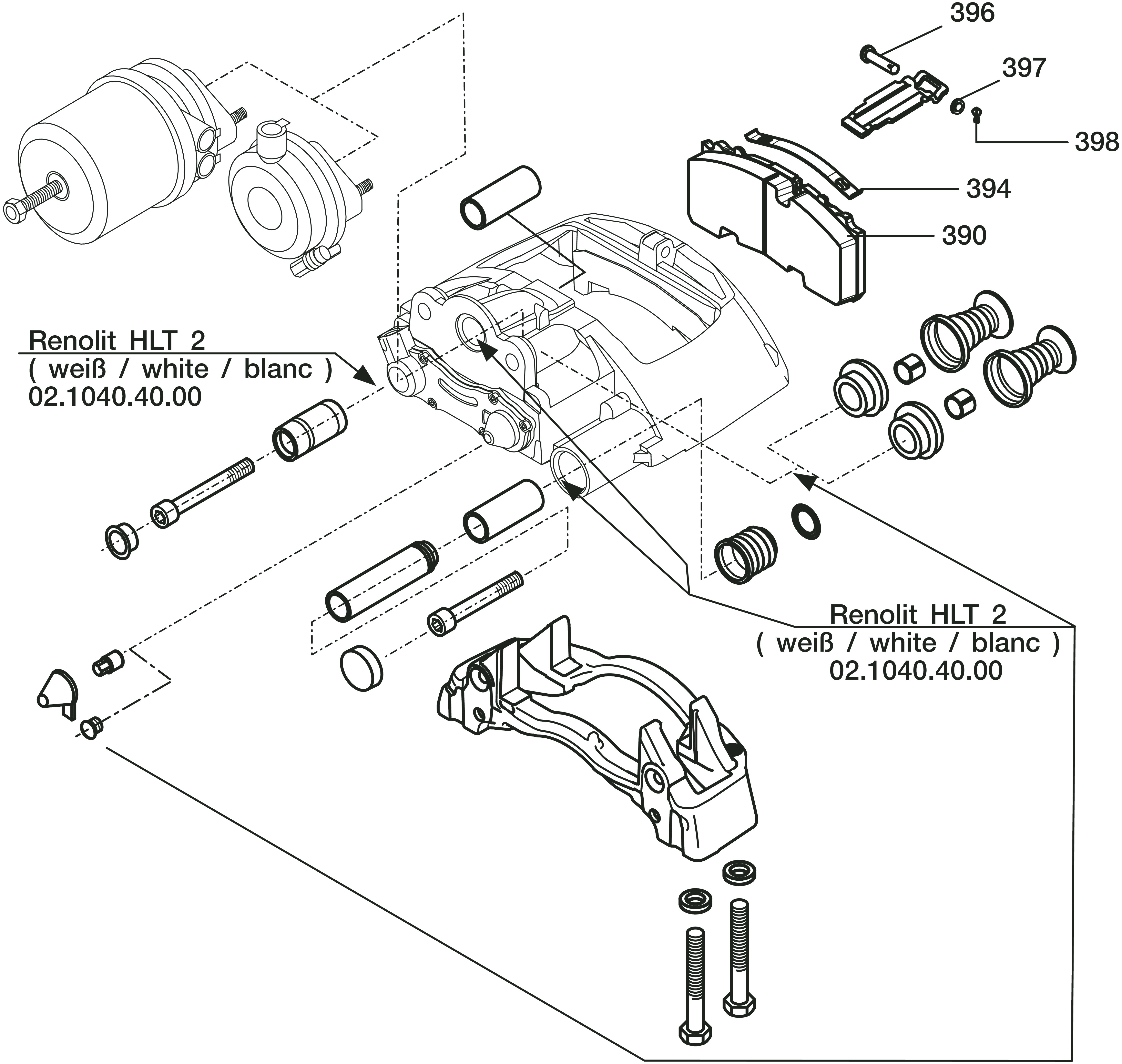 396
397
398
394
390
Renolit HLT 2
( weiß / white / blanc )
02.1040.40.00
Renolit HLT 2
( weiß / white / blanc )
02.1040.40.00