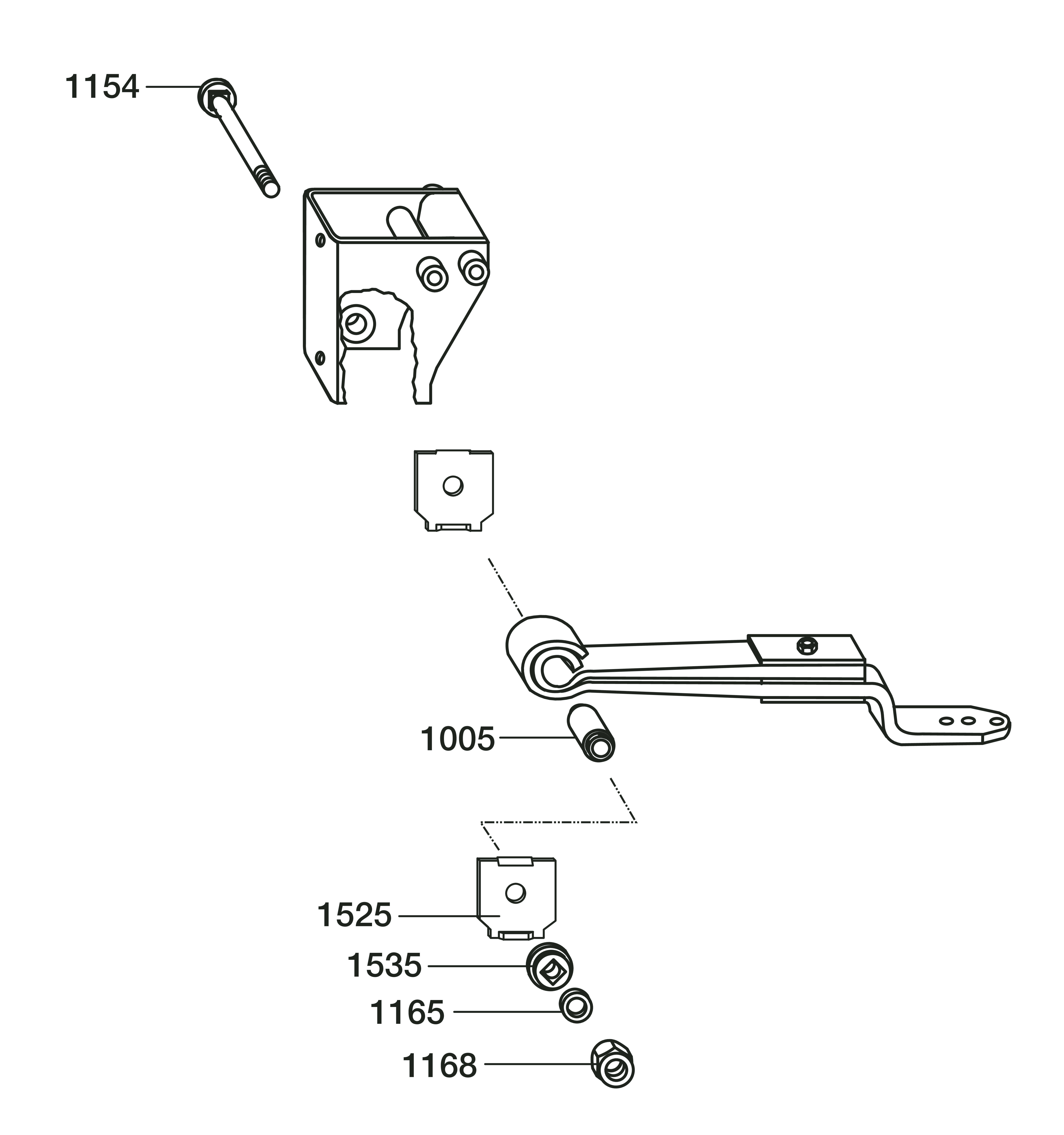 1154

1005

1525

1535

1165

1168