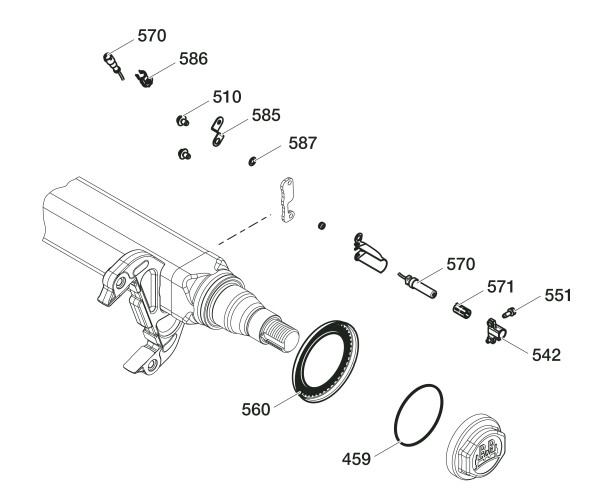 570
586
510
585
587
570
571
551
542
560
459