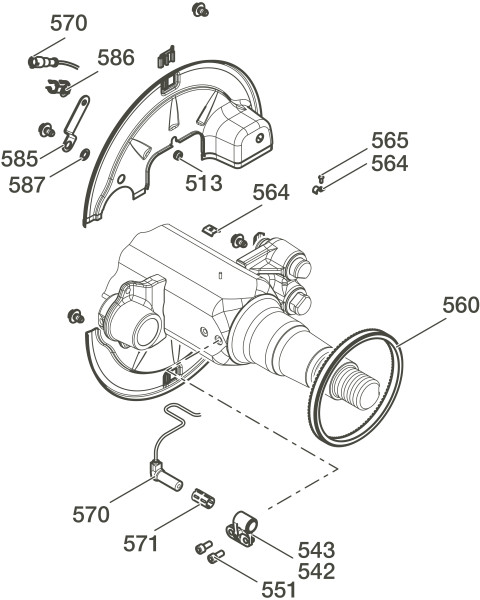 570
586
585
587
513
565
564
564
560
570
571
543
542
551