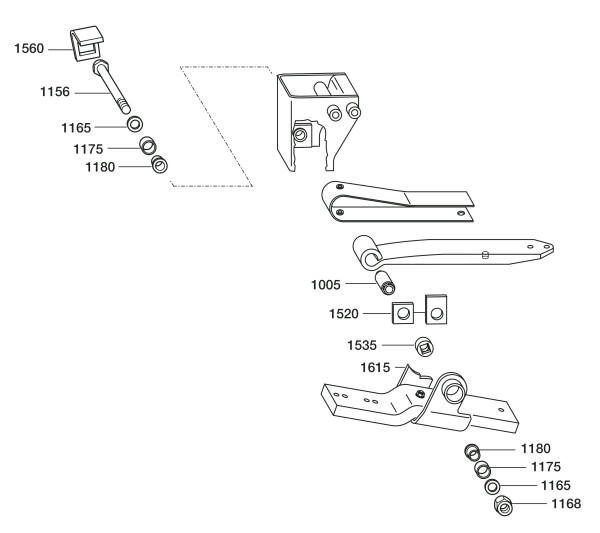 1560
1156
1165
1175
1180
1005
1520
1535
1615
1180
1175
1165
1168