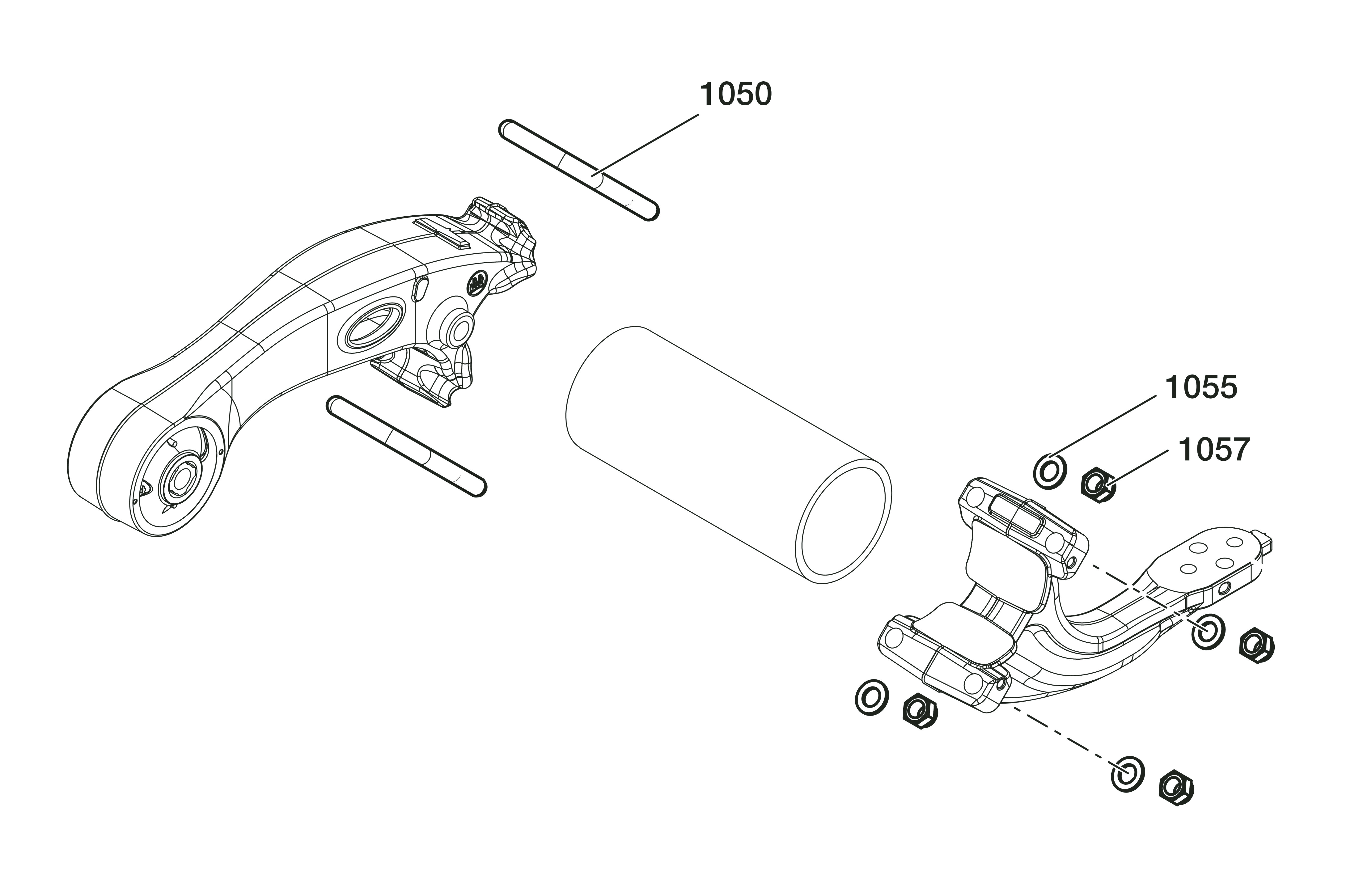 1050

1055

1057