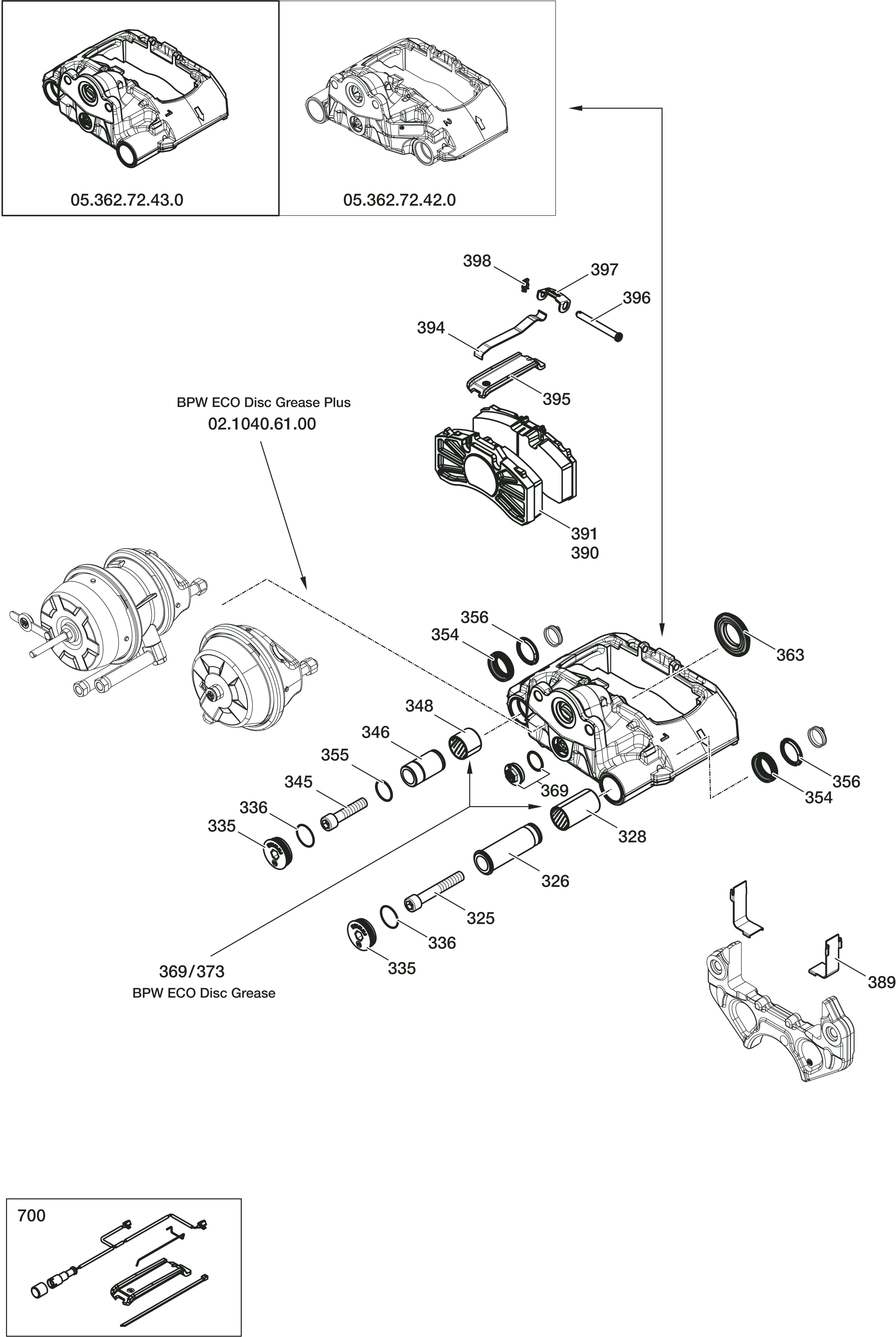 05.362.72.43.0

05.362.72.42.0

398
397
396
394
395

BPW ECO Disc Grease Plus
02.1040.61.00

391
390

356
354
363
348
346
355
345
336
335
369
356
354
328
326
325
336
335

369/373
BPW ECO Disc Grease

389

700