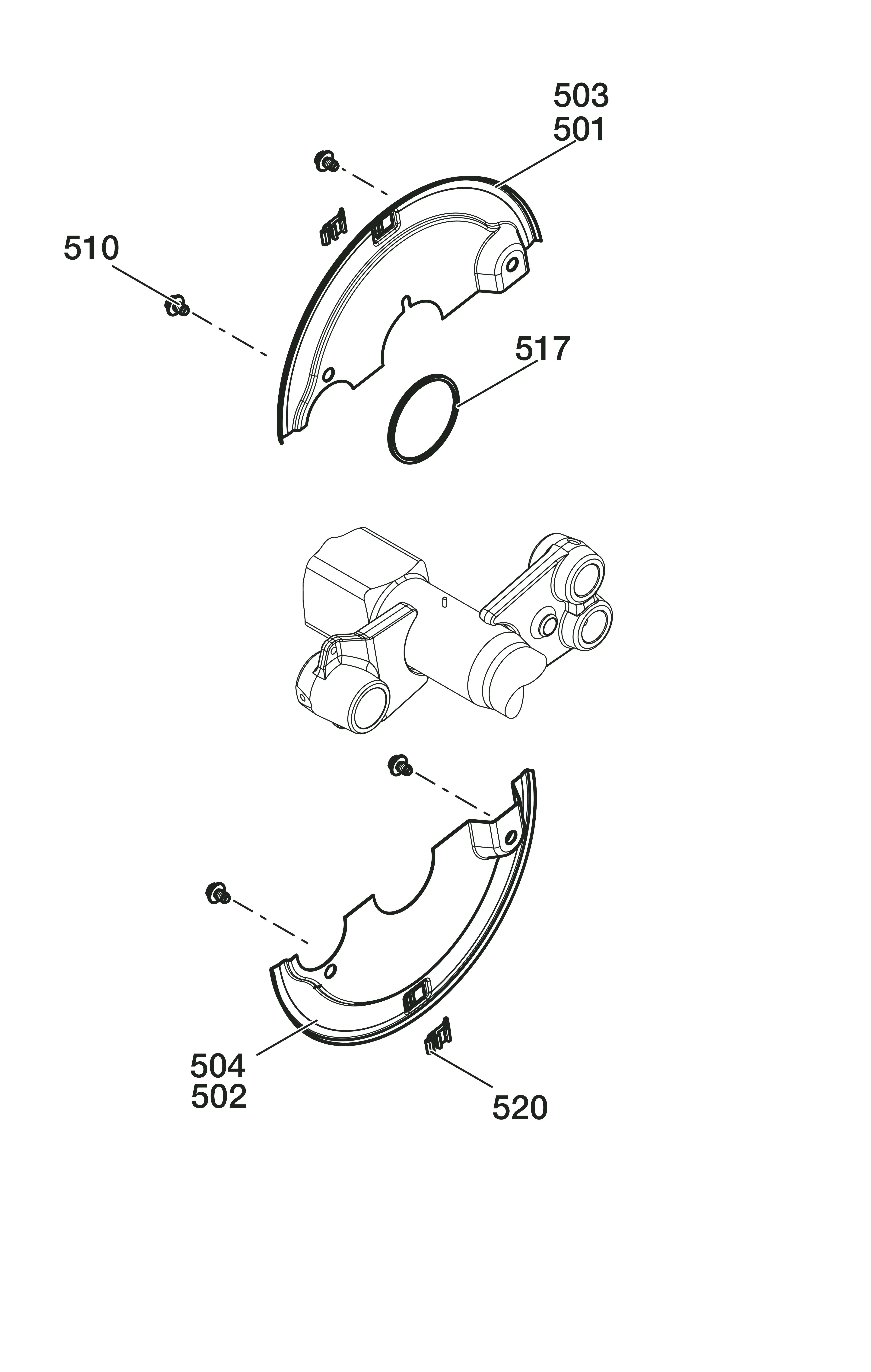 503
501

510

517

504
502

520