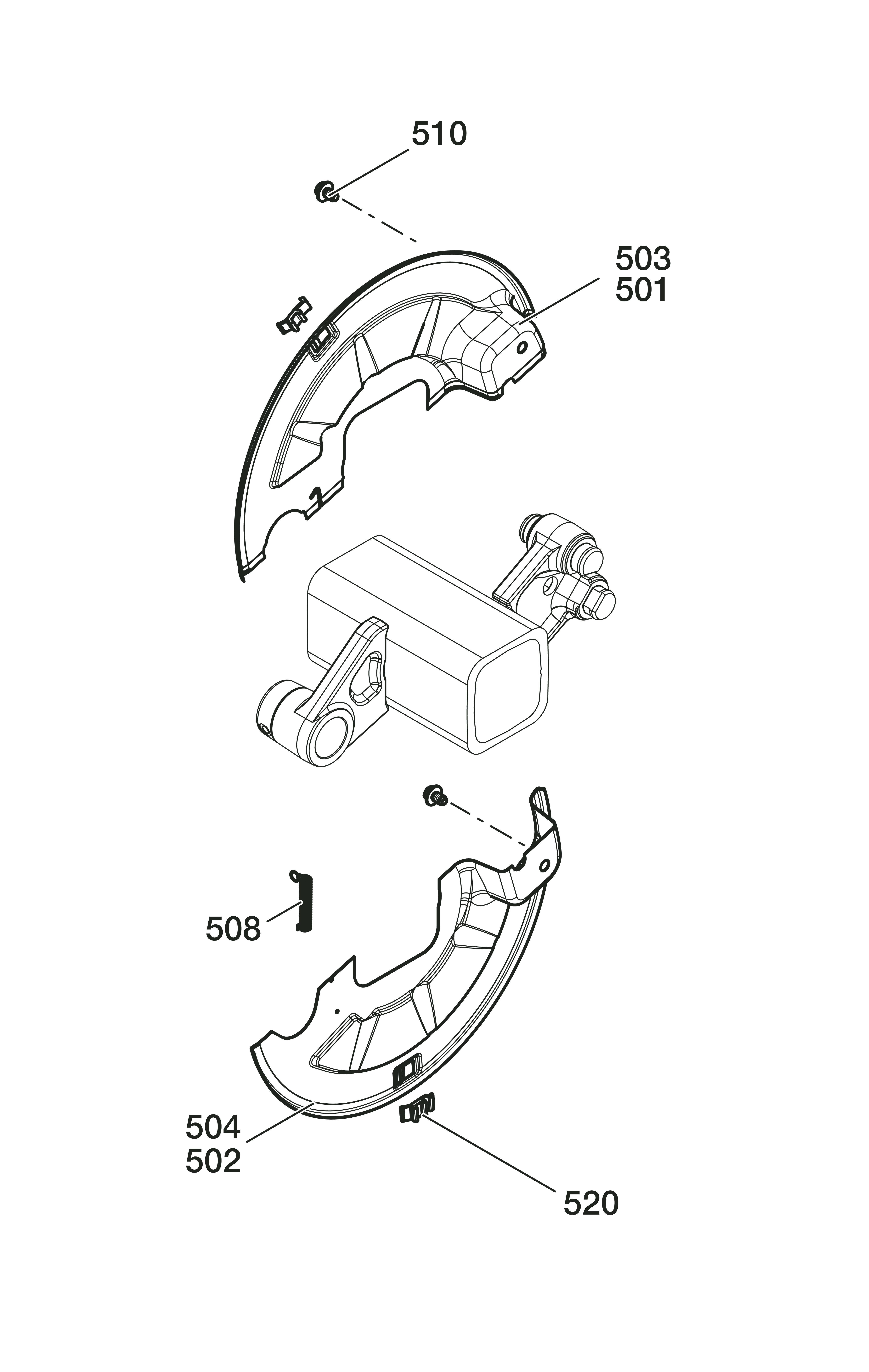 510

503
501

508

504
502

520