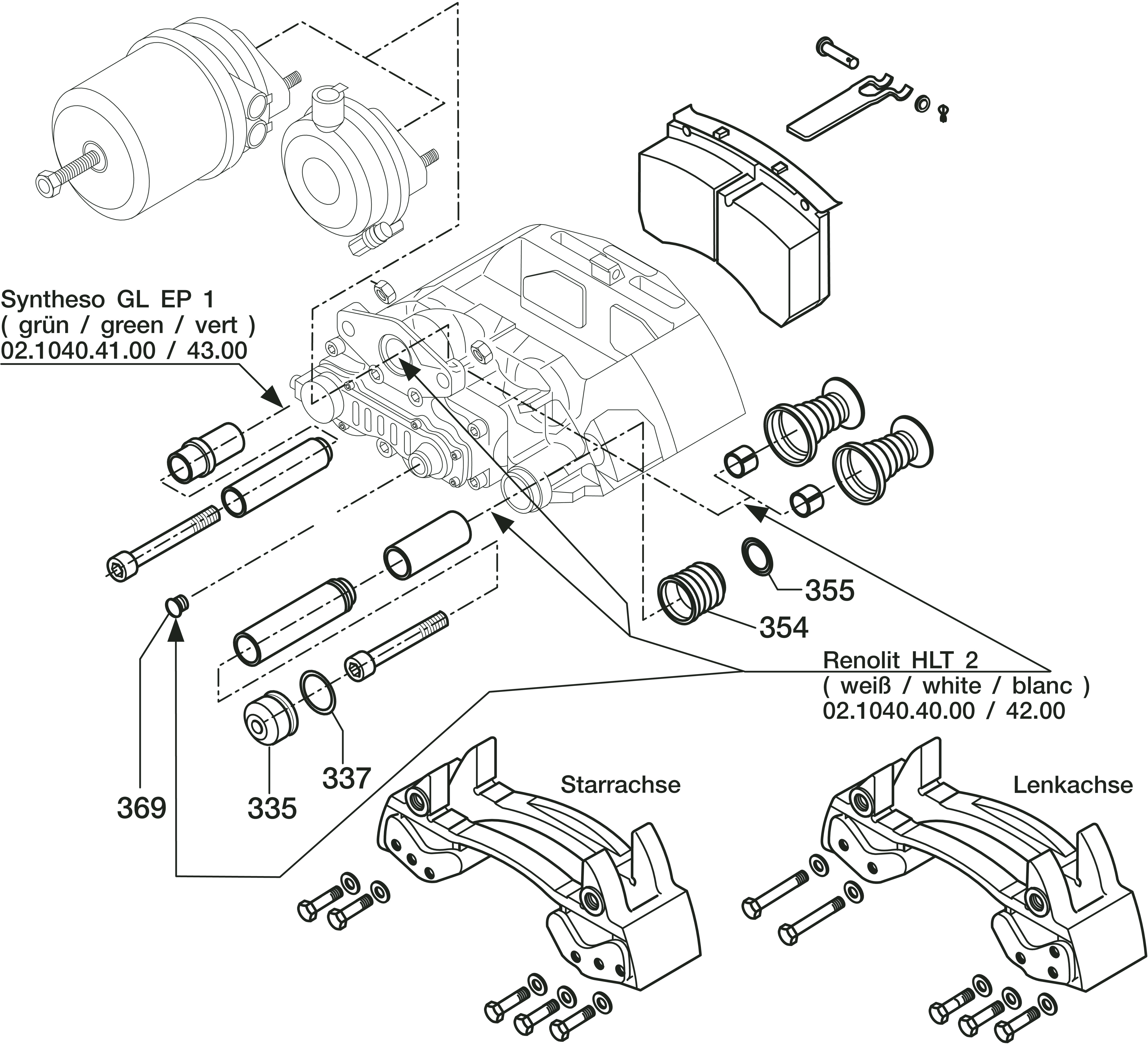 Syntheso GL EP 1
( grün / green / vert )
02.1040.41.00 / 43.00

355

354

Renolit HLT 2
( weiß / white / blanc )
02.1040.40.00 / 42.00

369

335

337

Starrachse

Lenkachse