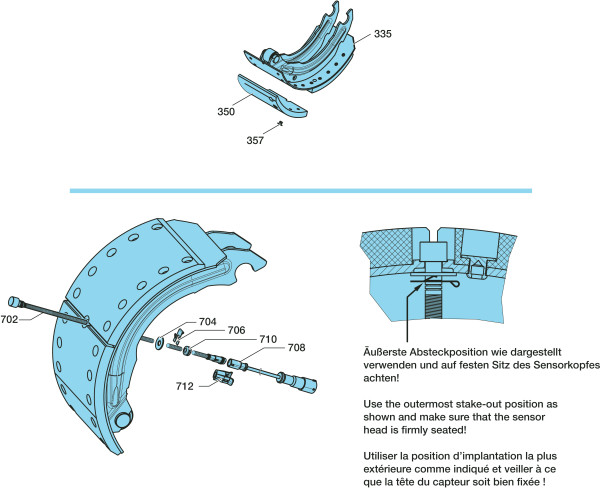 335

350

357

702

704

706

710

708

712

Äußerste Absteckposition wie dargestellt verwenden und auf festen Sitz des Sensorkopfes achten!

Use the outermost stake-out position as shown and make sure that the sensor head is firmly seated!

Utiliser la position d'implantation la plus extérieure comme indiqué et veiller à ce que la tête du capteur soit bien fixée !