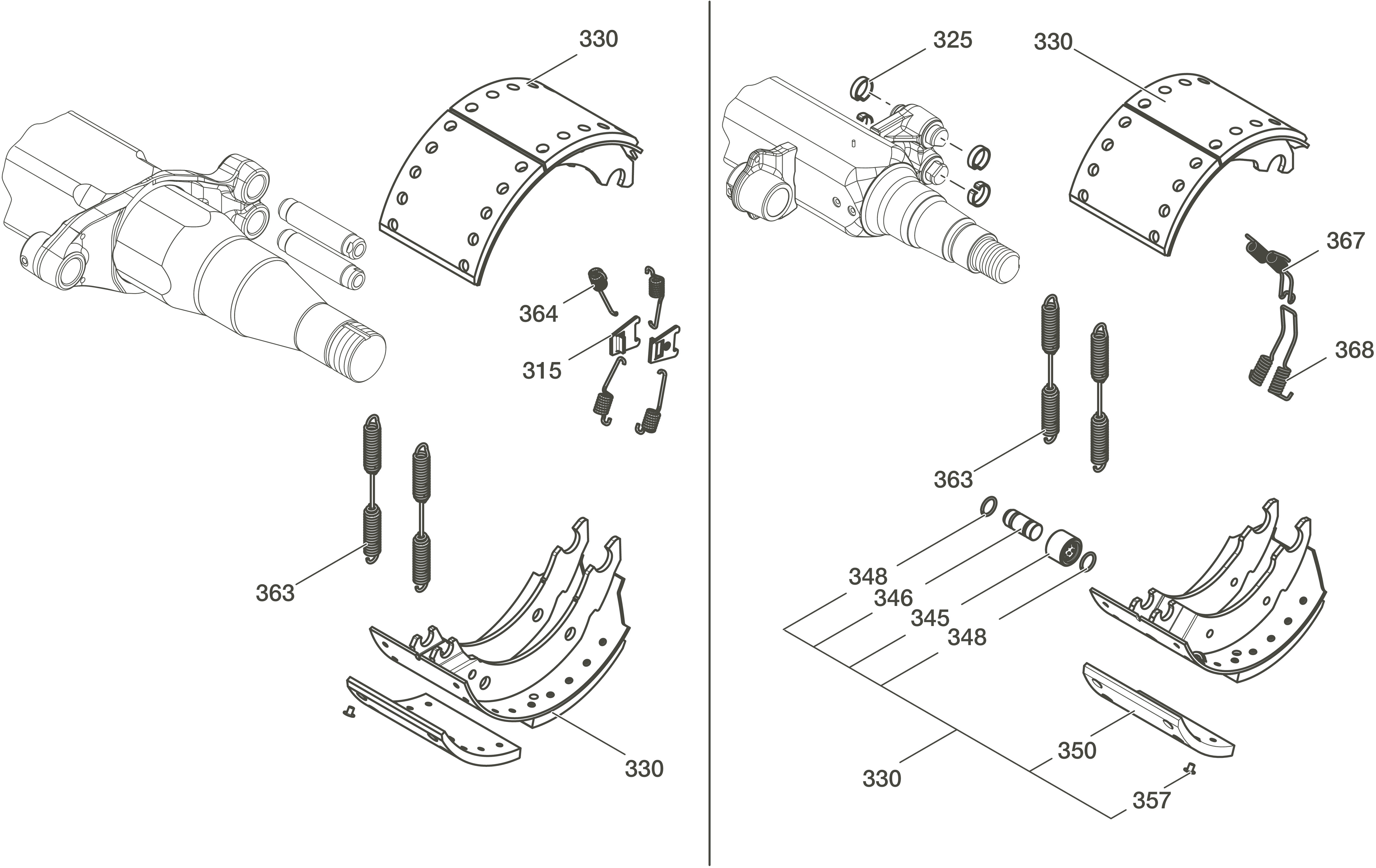 330
364
315
363
330
325
330
367
368
363
348
346
345
348
350
330
357