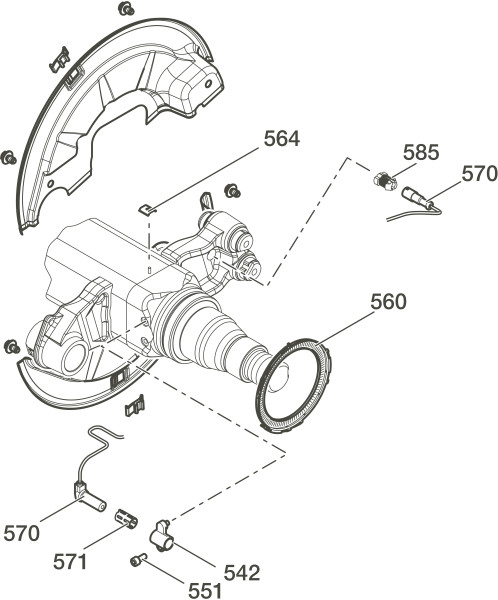 564
585
570
560
570
571
542
551