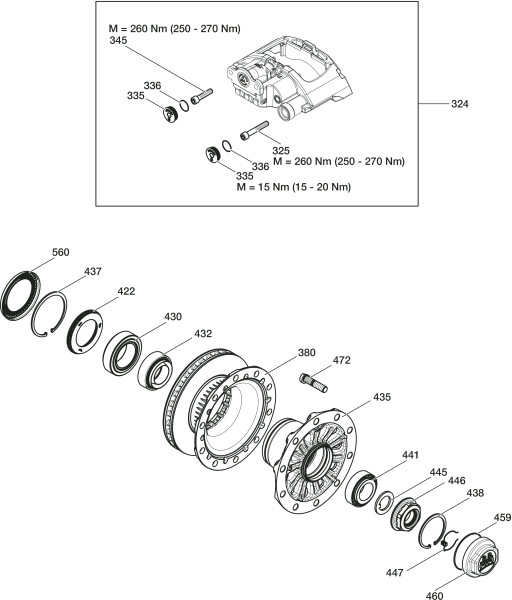 M = 260 Nm (250 - 270 Nm)
345
336
335
324
325
M = 260 Nm (250 - 270 Nm)
336
335
M = 15 Nm (15 - 20 Nm)

560
437
422
430
432
380
472
435
441
445
446
438
459
447
460