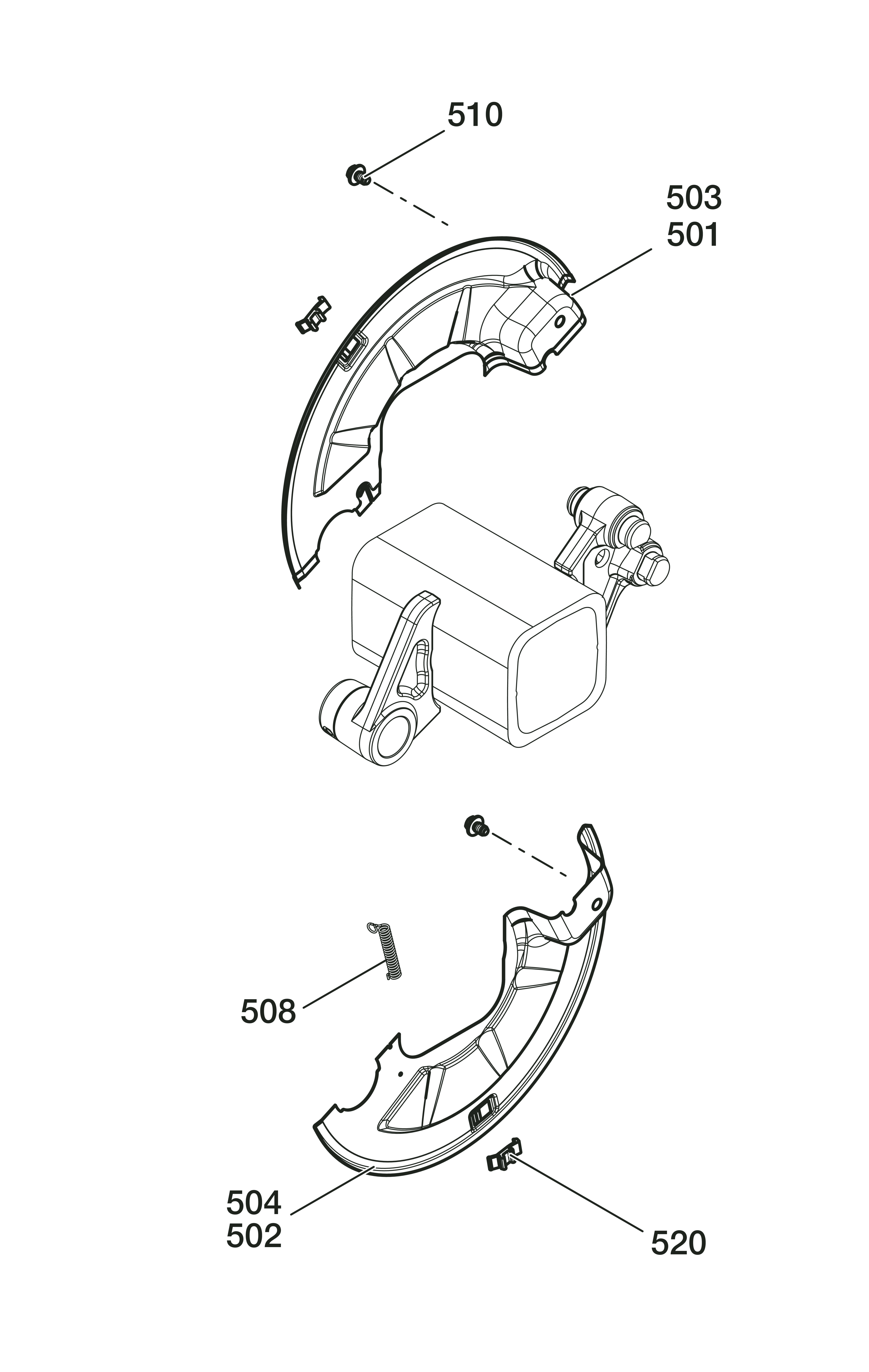 510

503
501

508

504
502

520