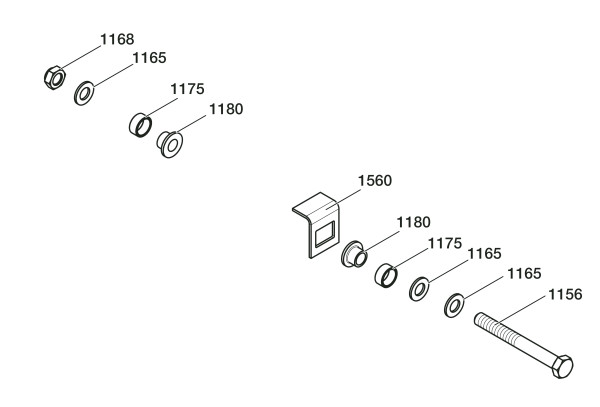 1168
1165
1175
1180
1560
1180
1175
1165
1165
1156