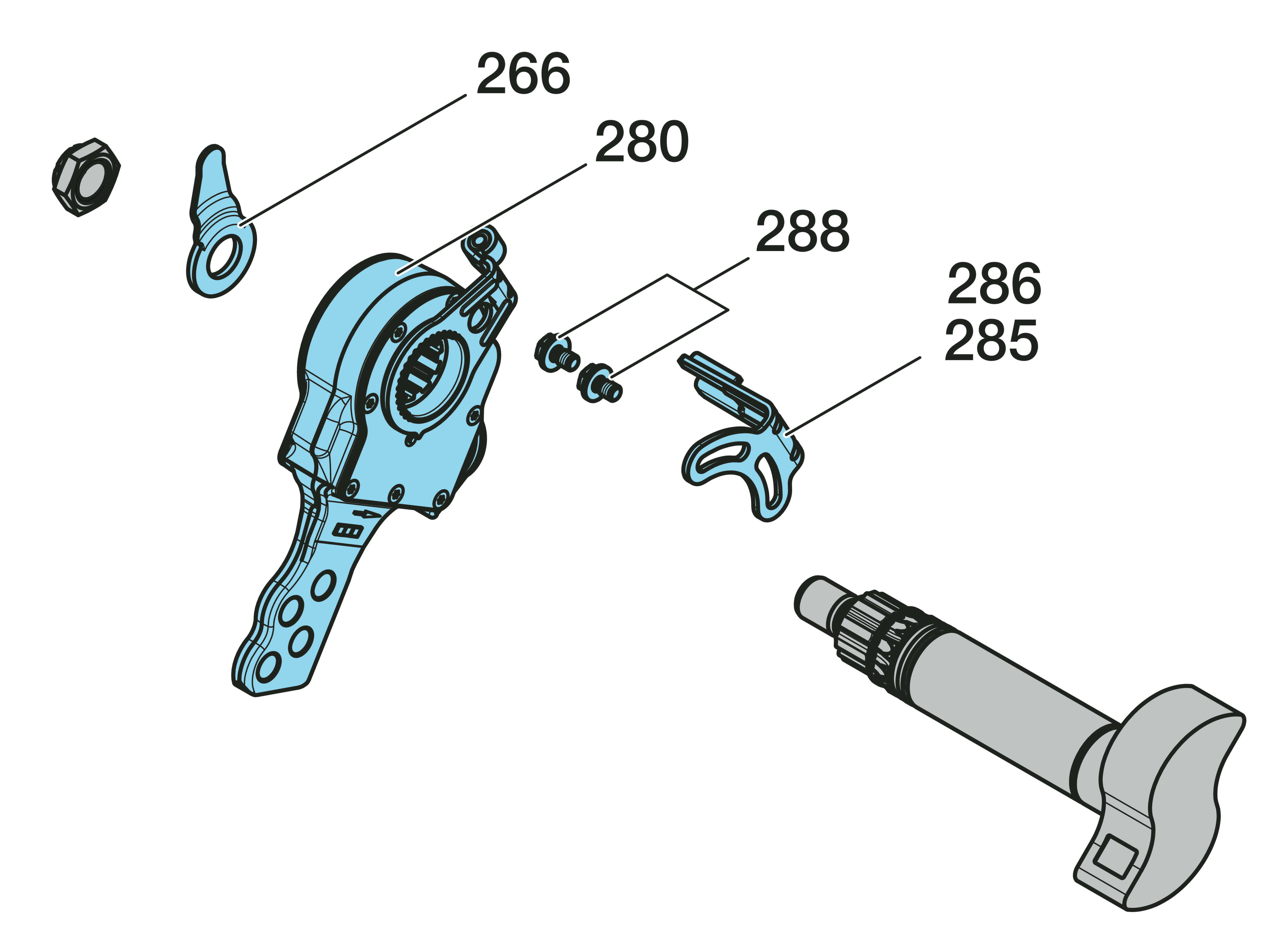 266

280

288

286
285