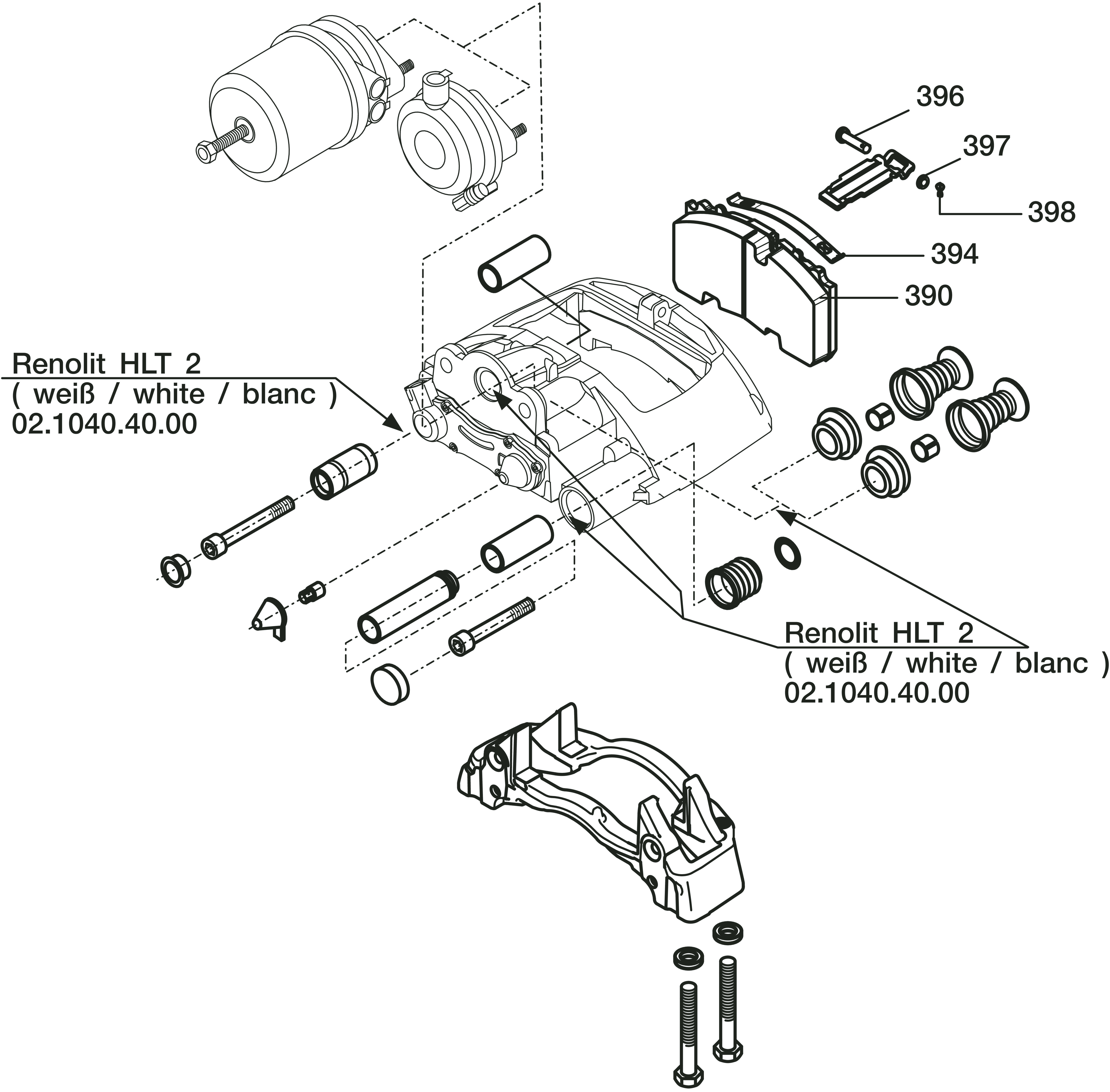 396

397

398

394

390

Renolit HLT 2
( weiß / white / blanc )
02.1040.40.00

Renolit HLT 2
( weiß / white / blanc )
02.1040.40.00