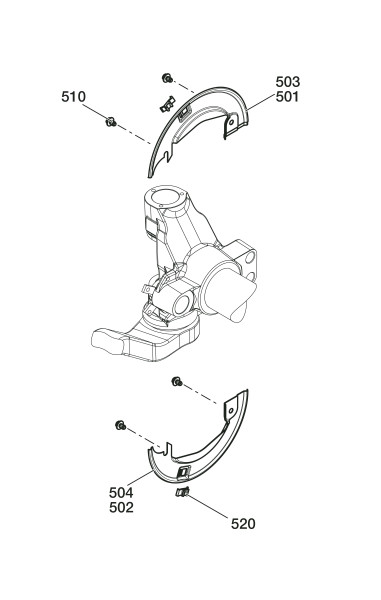 510

503
501

504
502

520