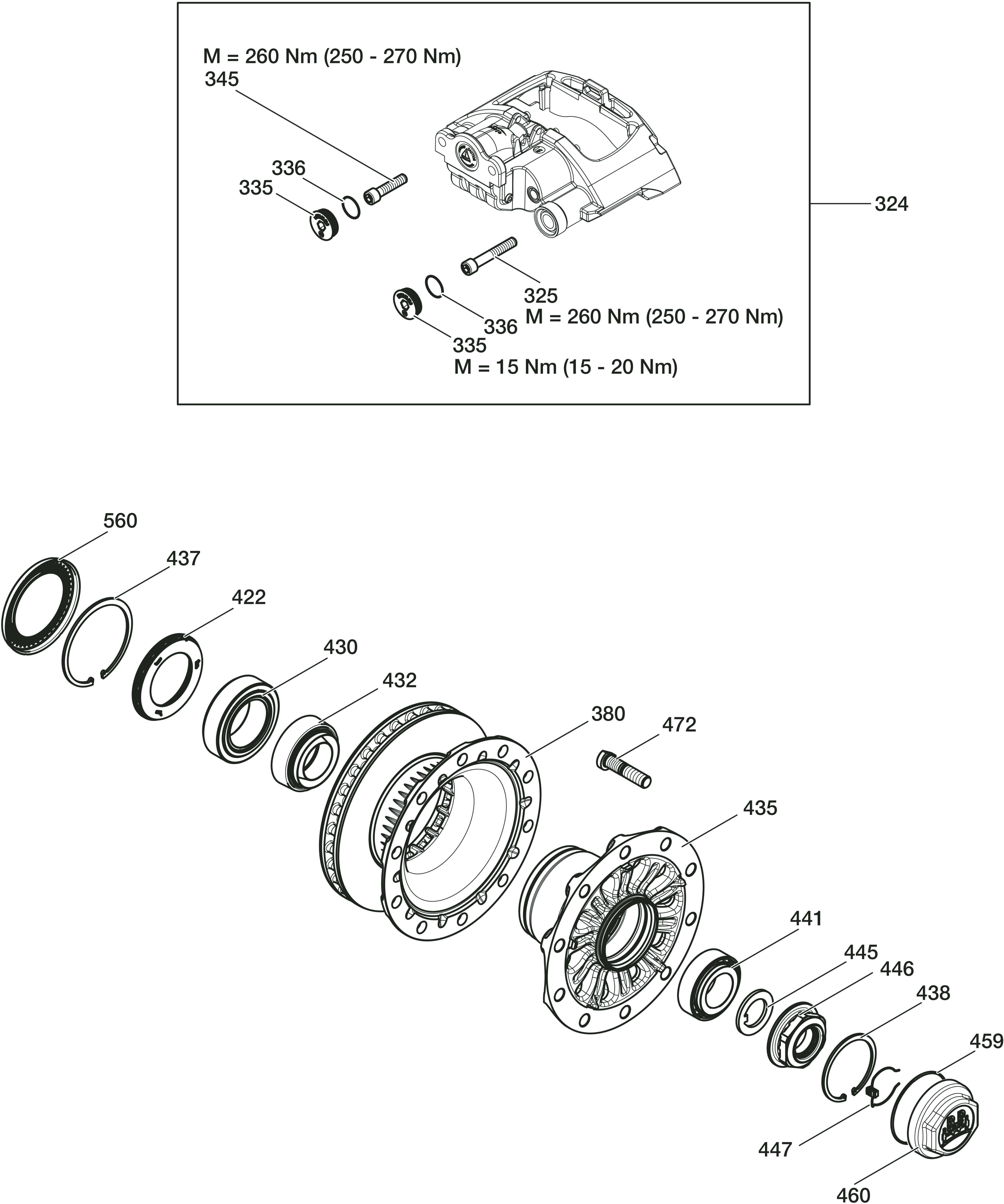 M = 260 Nm (250 - 270 Nm)
345

336
335

324

325
M = 260 Nm (250 - 270 Nm)
336
335
M = 15 Nm (15 - 20 Nm)

560
437
422
430
432
380
472
435
441
445
446
438
459
447
460