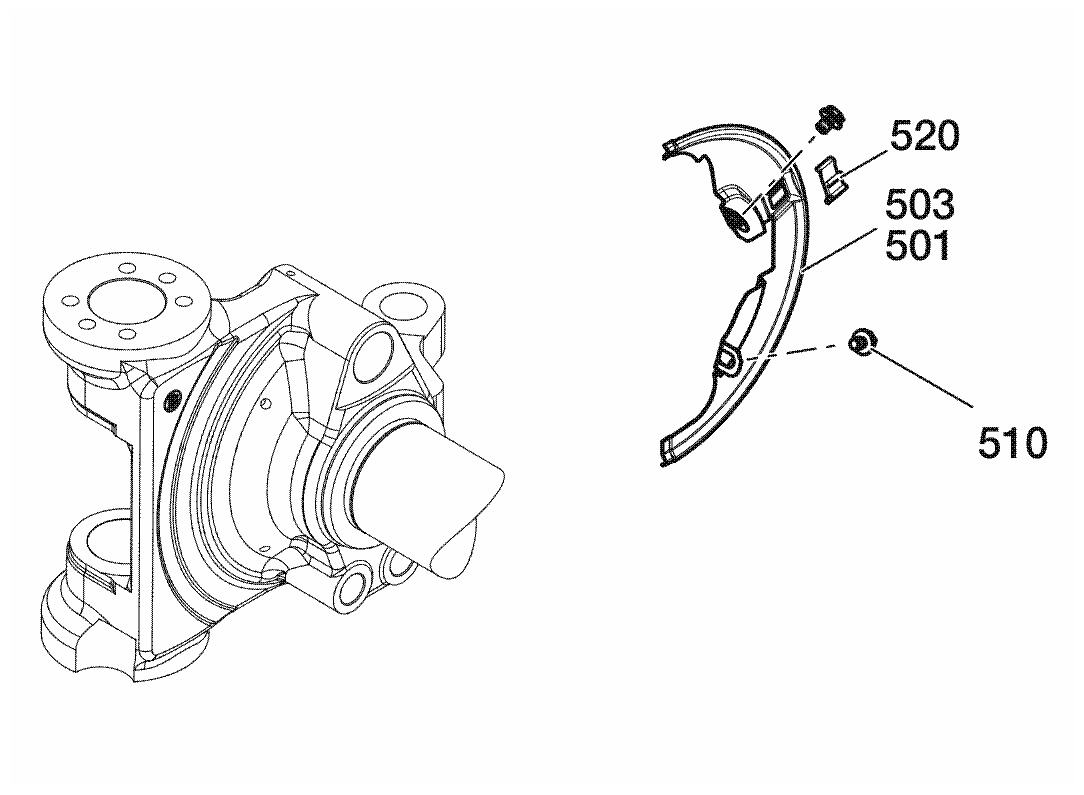 520
503
501
510