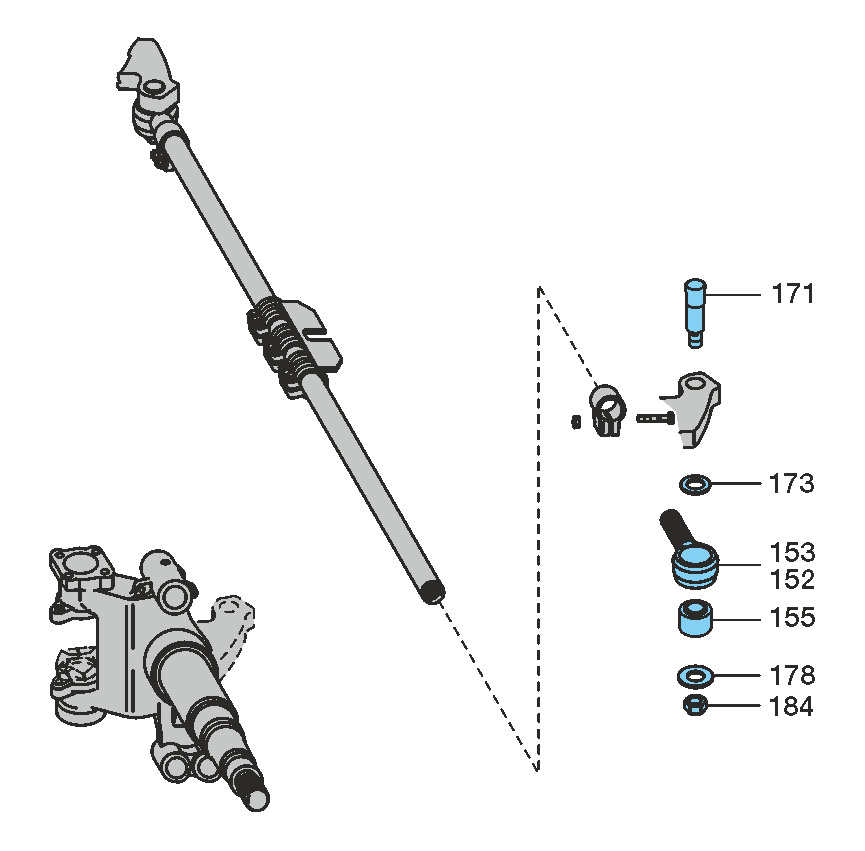 171
173
153
152
155
178
184