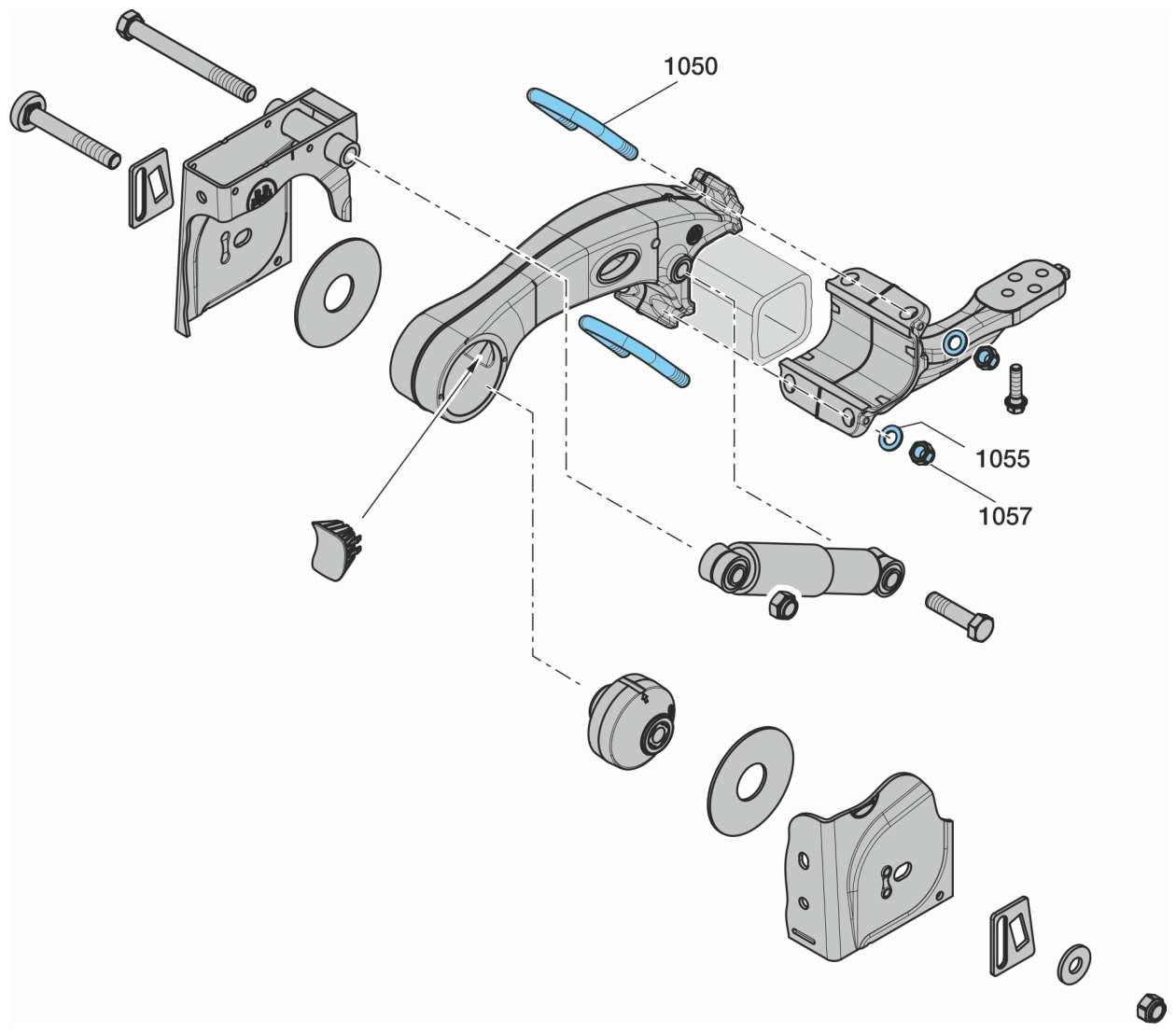 1050
1055
1057