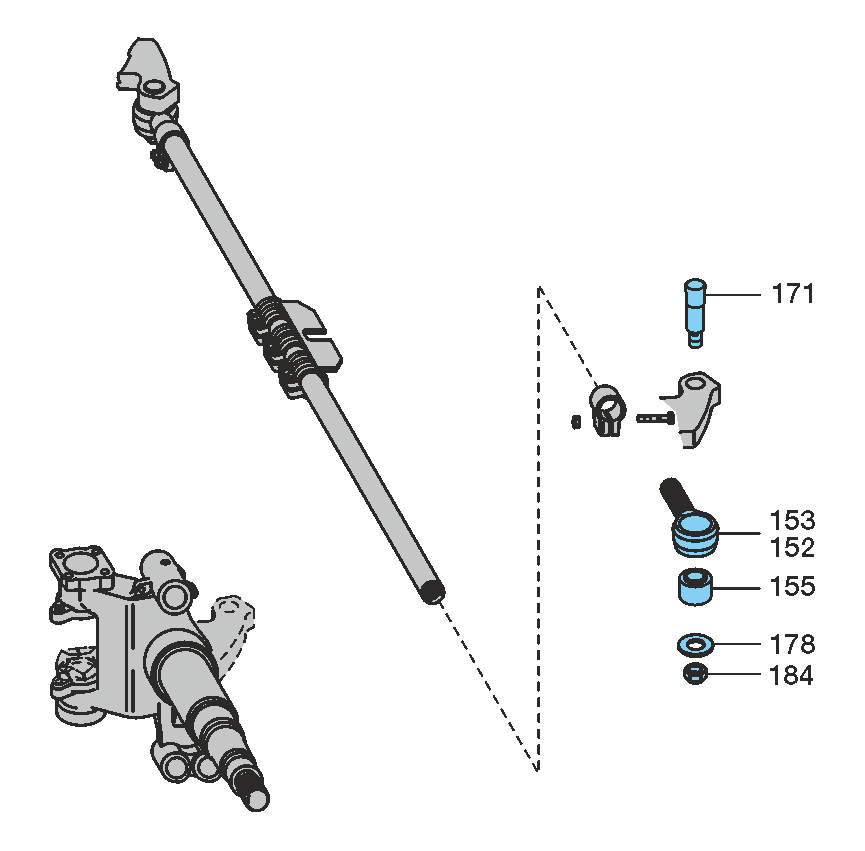 171

153
152

155

178
184