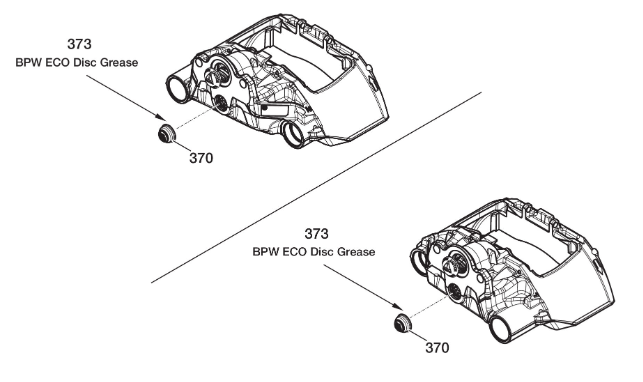 373
BPW ECO Disc Grease

370

373
BPW ECO Disc Grease

370