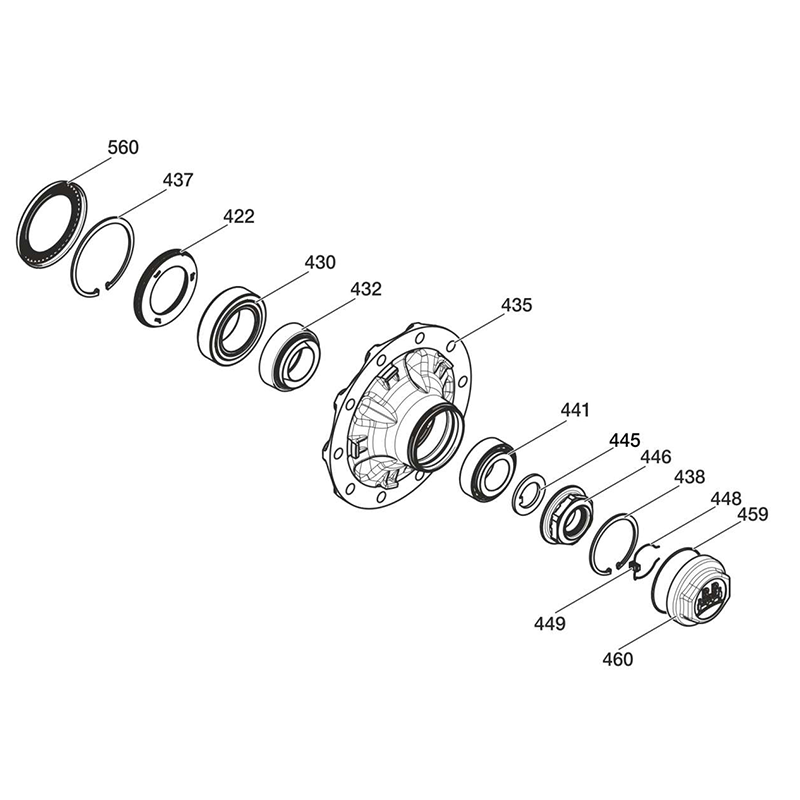 560
437
422
430
432
435
441
445
446
438
448
459
449
460