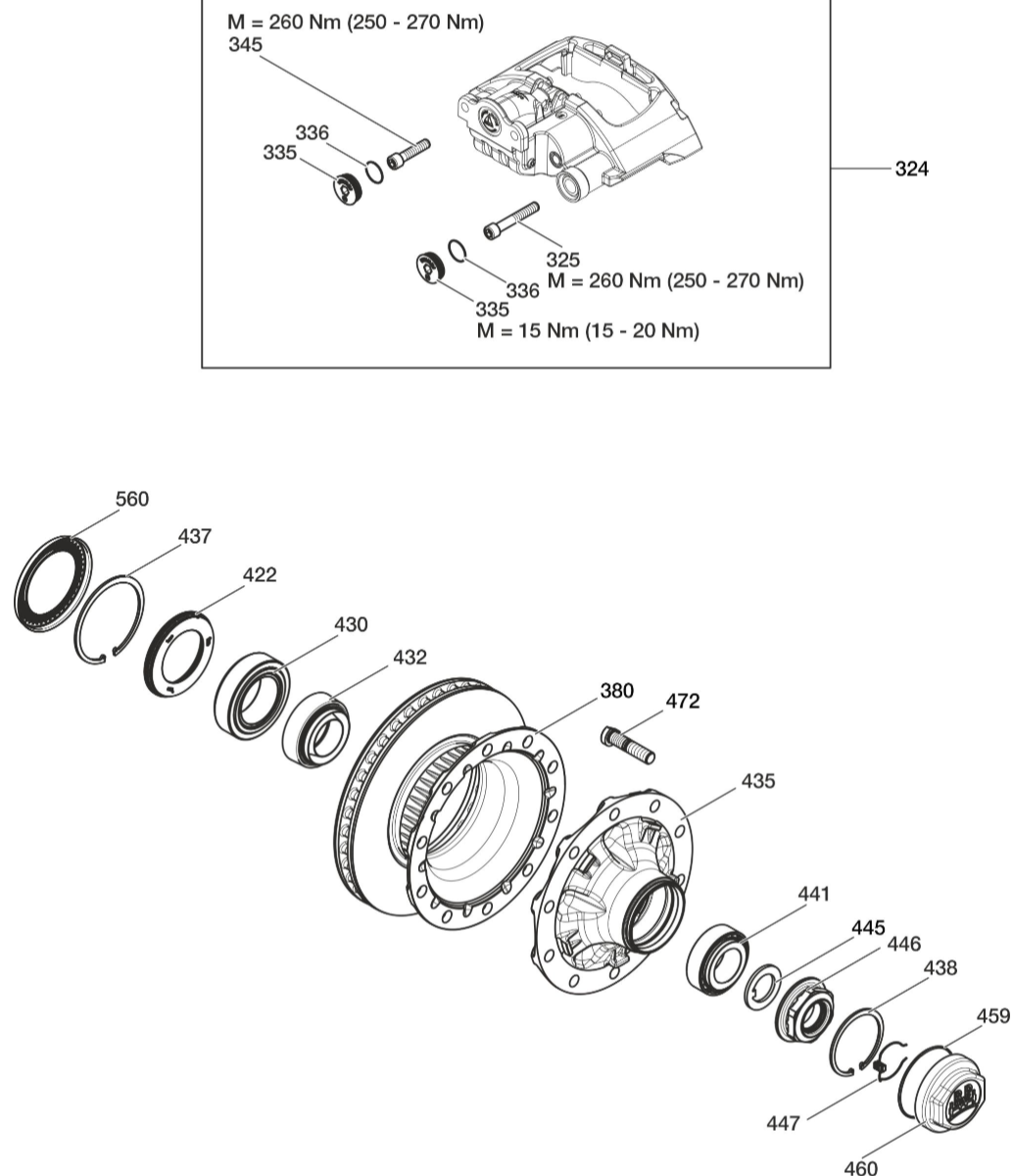 M = 260 Nm (250 - 270 Nm)
345
336
335
324
325
M = 260 Nm (250 - 270 Nm)
336
335
M = 15 Nm (15 - 20 Nm)

560
437
422
430
432
380
472
435
441
445
446
438
459
447
460