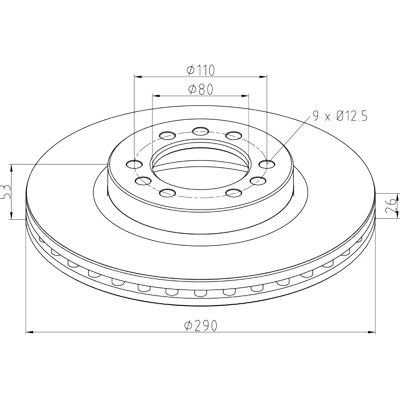 Ø110
Ø80
9 x Ø12.5
53
26
Ø290